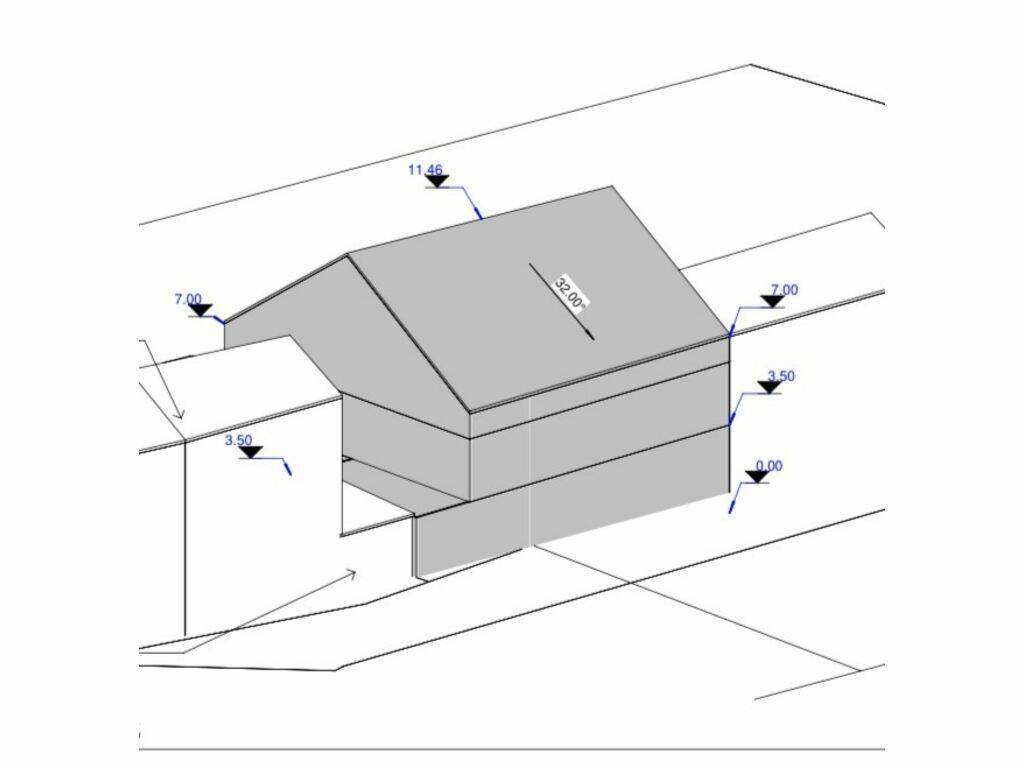 11.46

7.00

32.00°

7.00

3.50

3.50

0.00